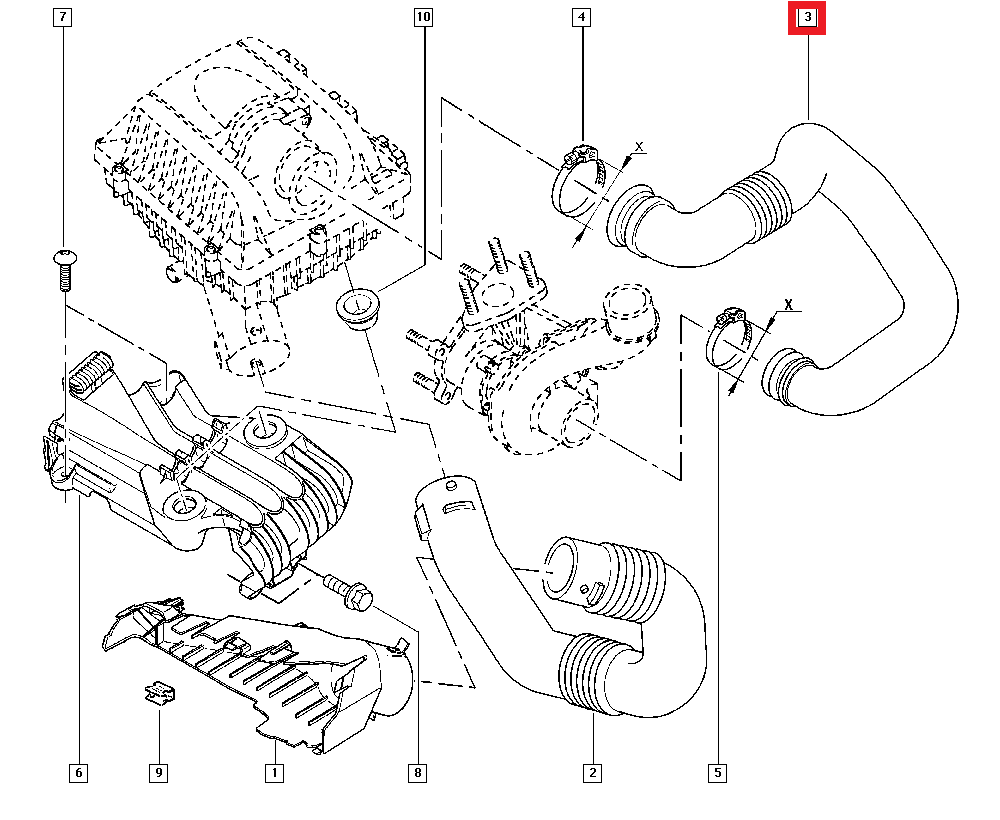 7
10
4
3
X
X
6
9
1
8
2
5